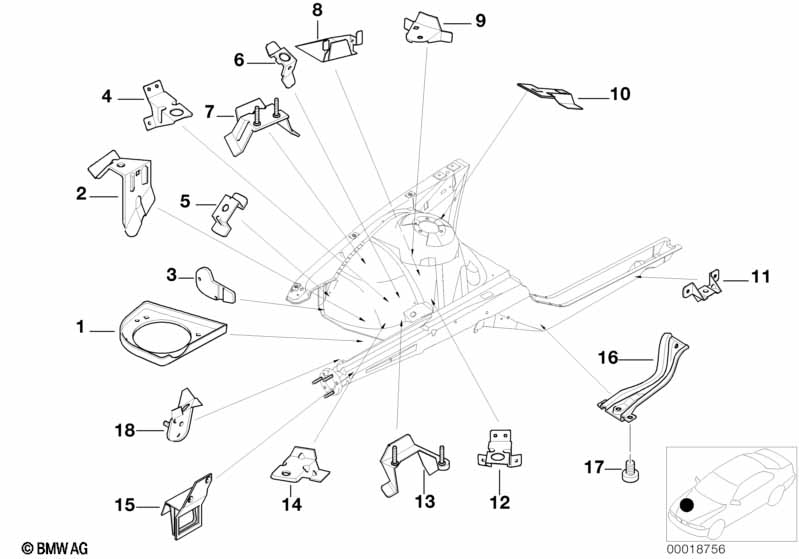 8
9
6
4
7
10
2
5
3
11
1
16
18
17
15
14
13
12
© BMW AG
00018756