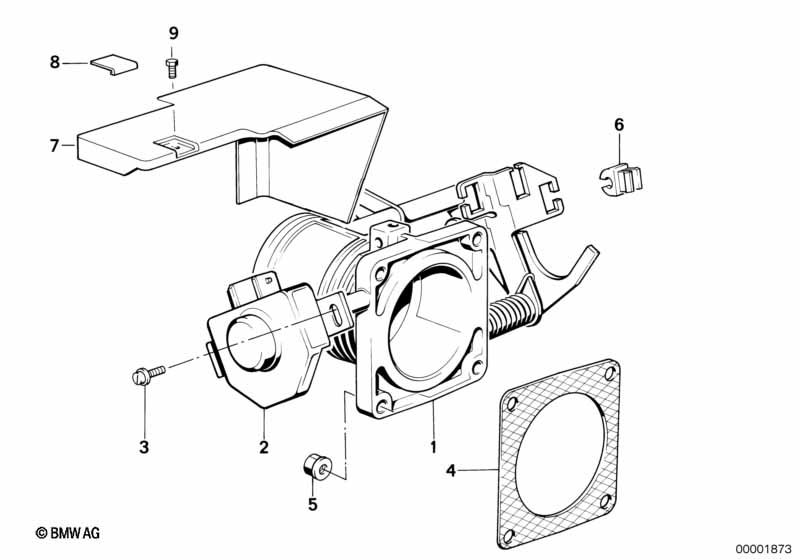 9
8
7
6
3
2
1
4
5
© BMW AG
00001873