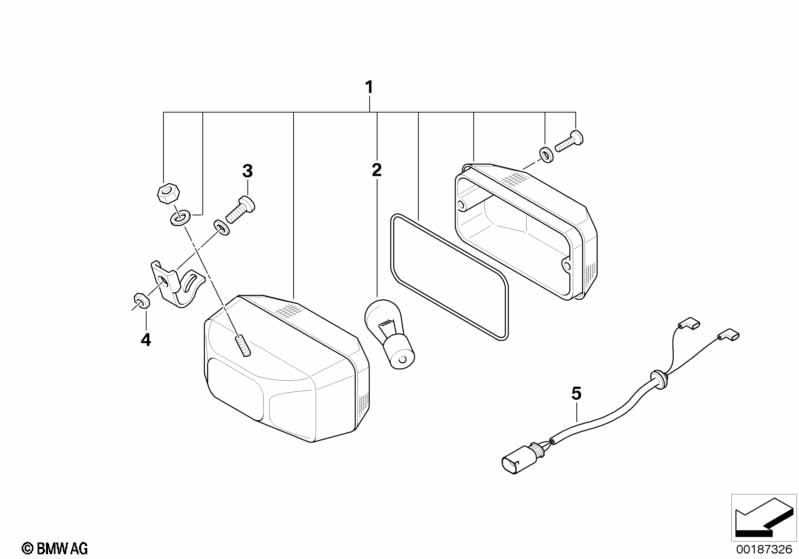 1
3
2
4
5
© BMW AG
00187326