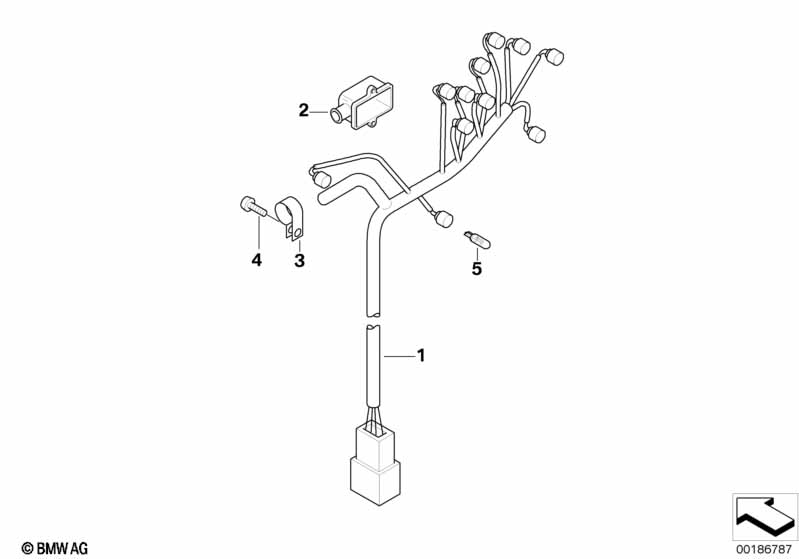 2

4

3

5

1

© BMW AG

00186787