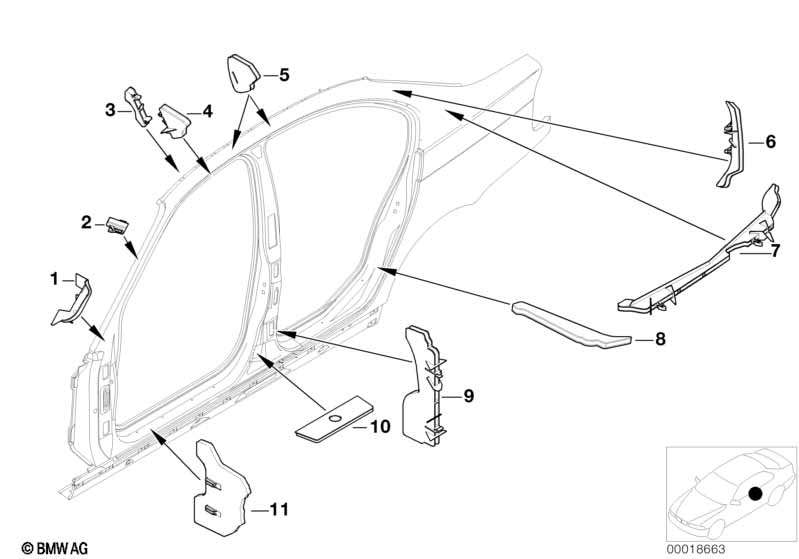 5
3
4
6
2
7
1
8
9
10
11
© BMW AG
00018663