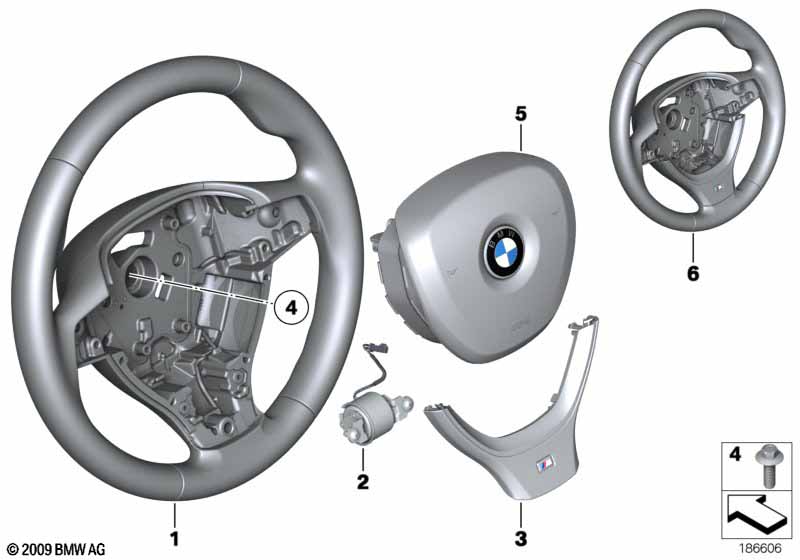 5

6

4

2

1

3

4

© 2009 BMW AG

186606