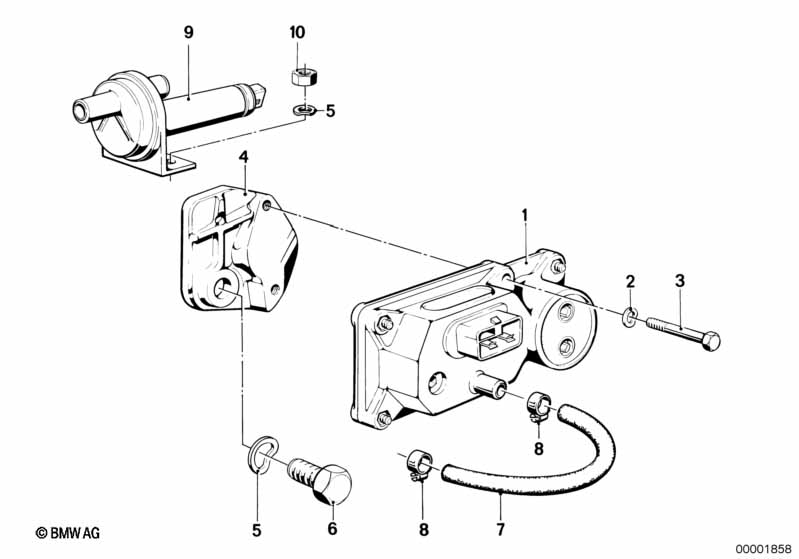 9
10
5
4
1
2
3
8
5
6
8
7
© BMW AG
00001858