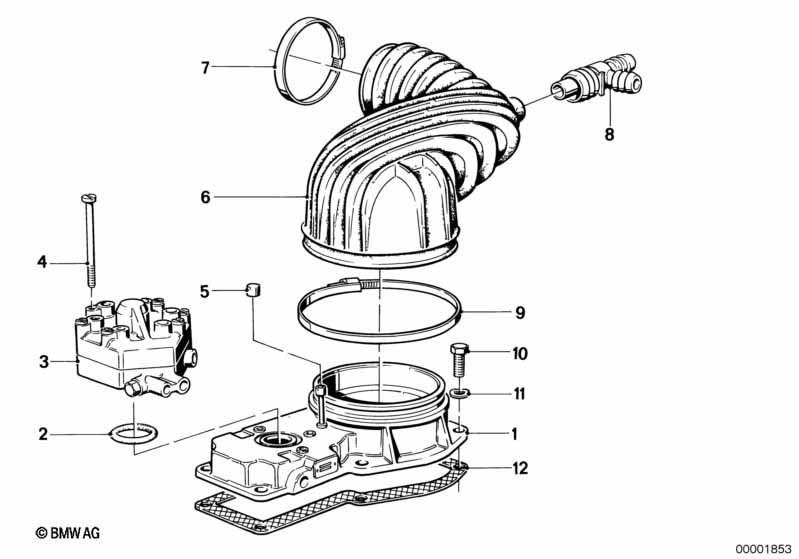 7

8

6

4

5

9

3

10

11

2

1

12

© BMW AG

00001853