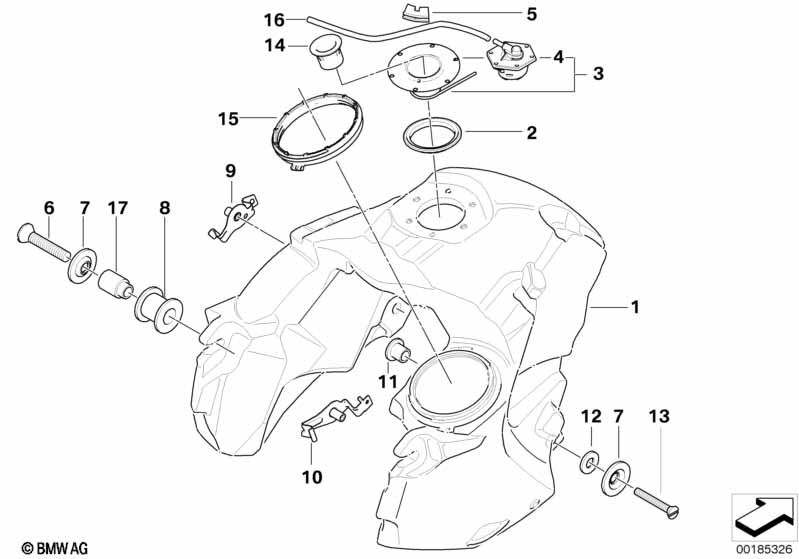 16
5
14
4
3
15
2
9
6
7
17
8
1
11
10
12
7
13
© BMW AG
00185326