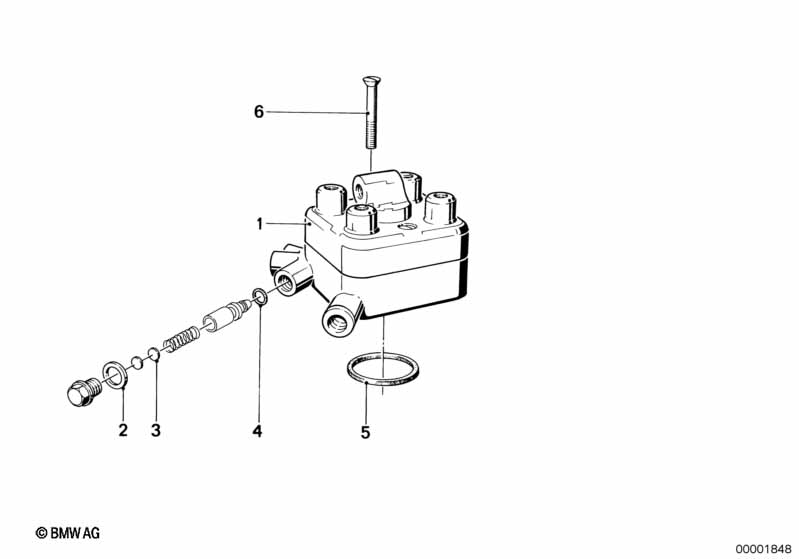 6

1

2 3 4 5

© BMW AG

00001848