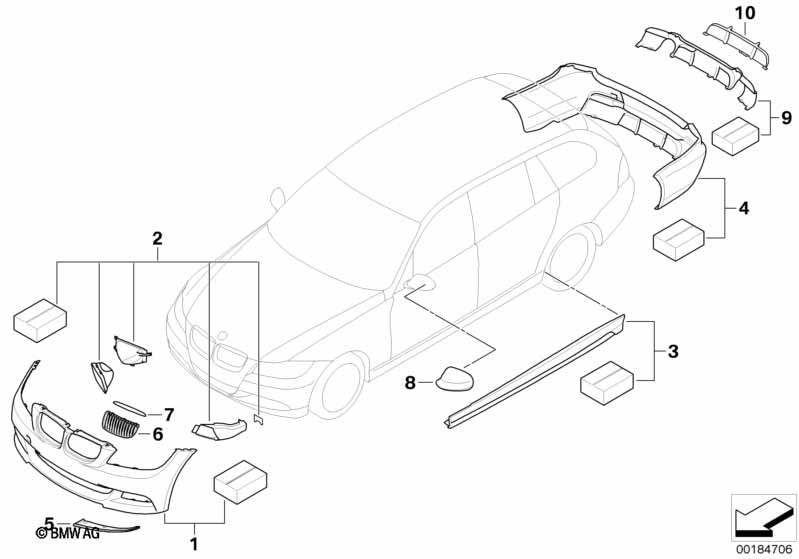 10
9
4
2
3
8
7
6
5
©BMW AG
1
00184706