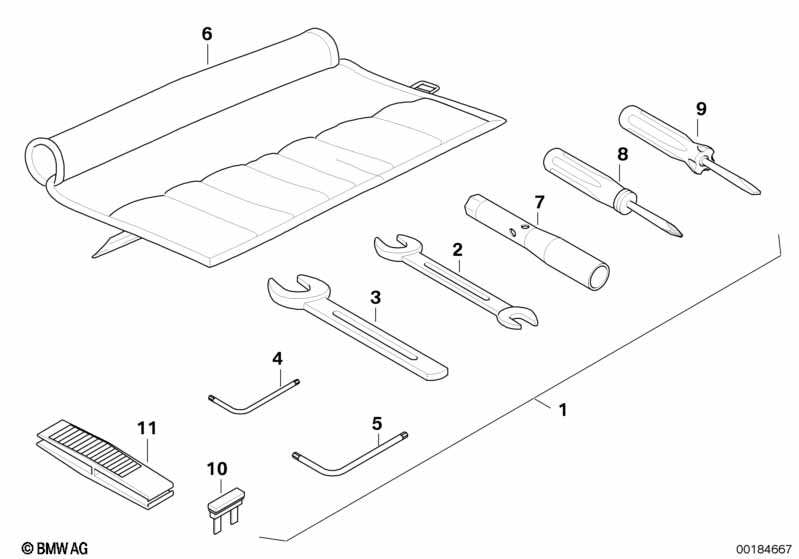 6
9
8
7
2
3
4
1
11
5
10
© BMW AG
00184667