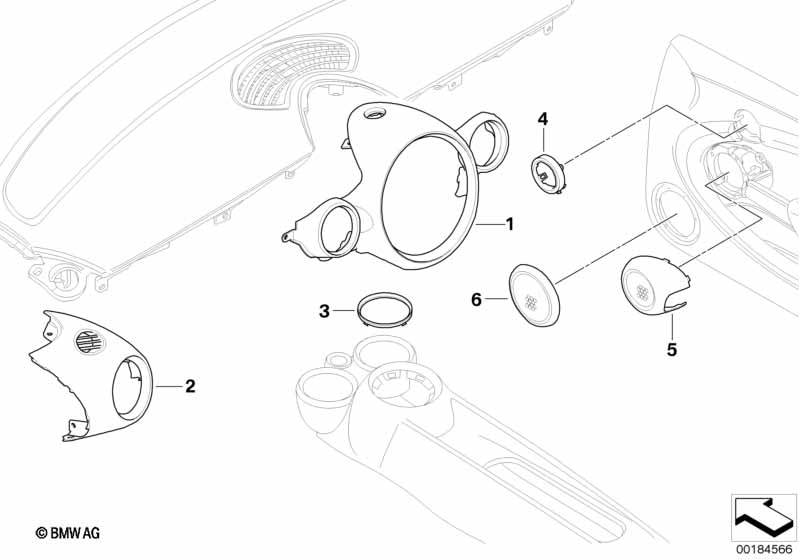 4
1
3
6
5
2
© BMW AG
00184566