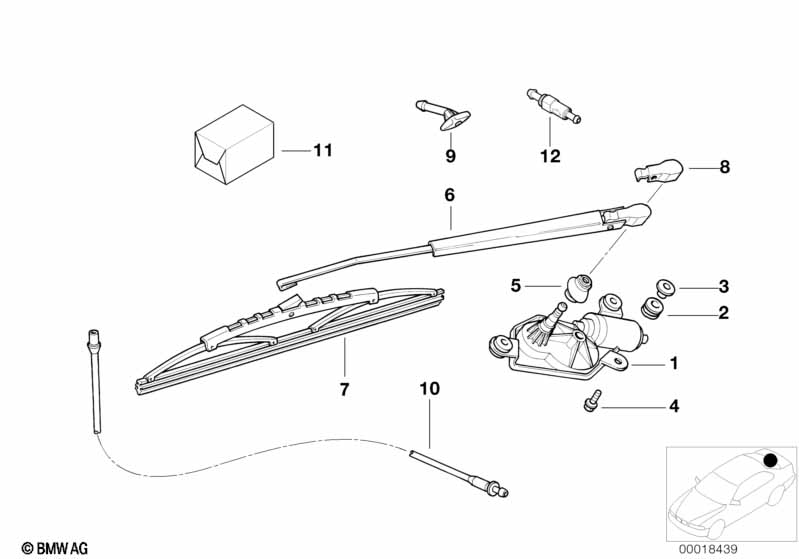 11

9

12

8

6

5

3

2

1

4

7

10

© BMW AG

00018439