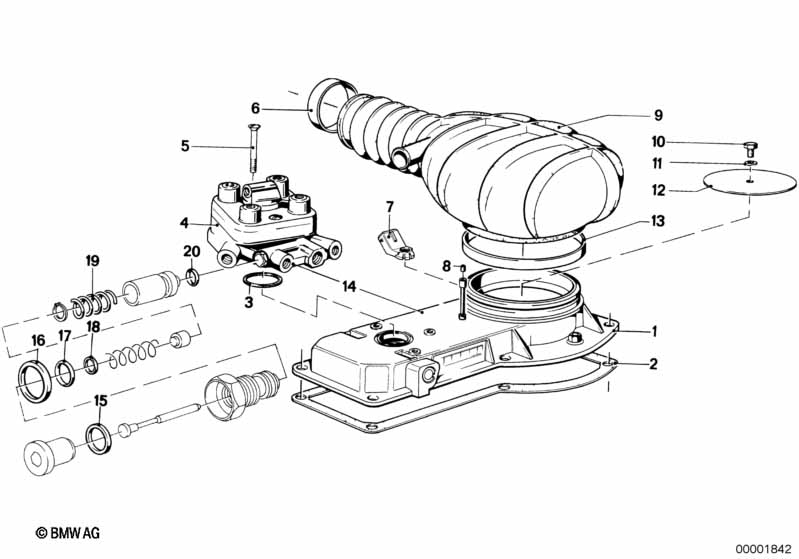 6
9
5
10
11
12
4
7
13
19
20
8
3
14
1
16
17
18
2
15
© BMW AG
00001842