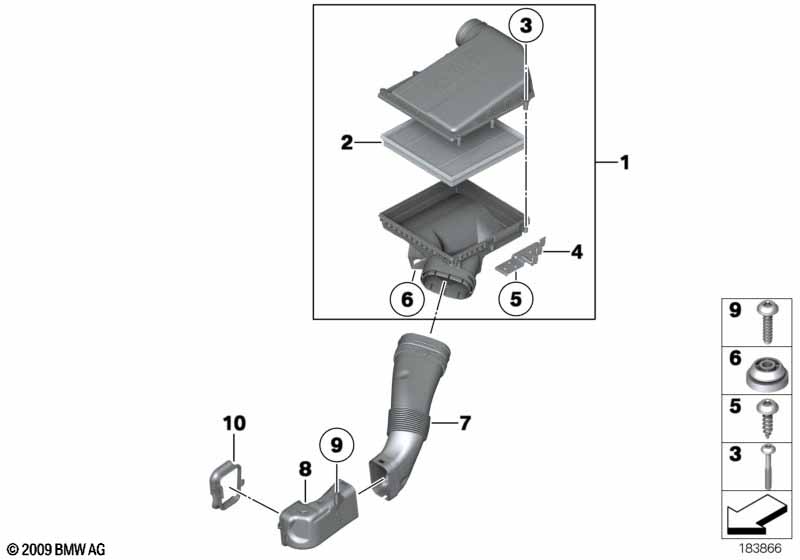 3
2
1
4
6
5
7
10
9
8
9
6
5
3
© 2009 BMW AG
183866