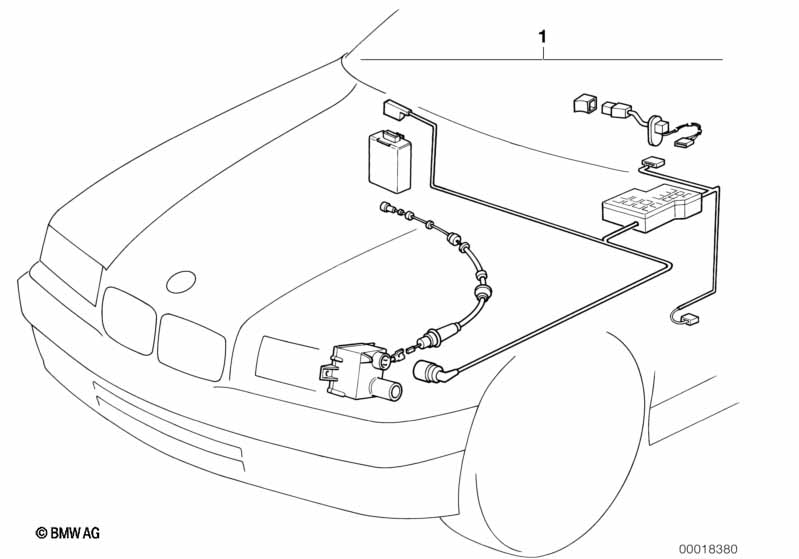 1

© BMW AG

00018380