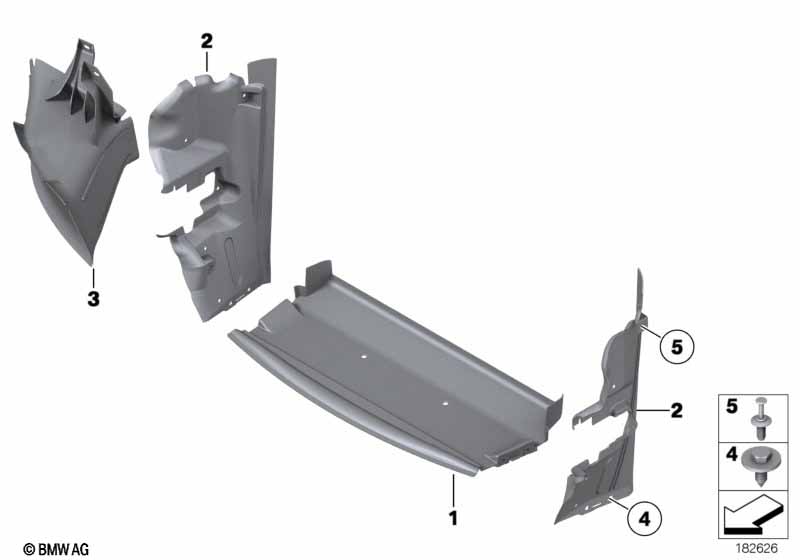 2
3
5
2
1
4
5
4
© BMW AG
182626