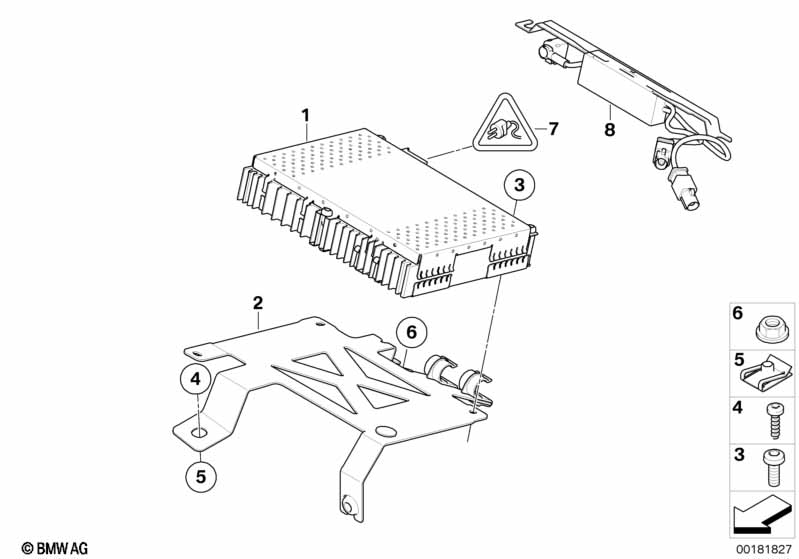 1
7
8
3
2
6
4
5
6
5
4
3
© BMW AG
00181827