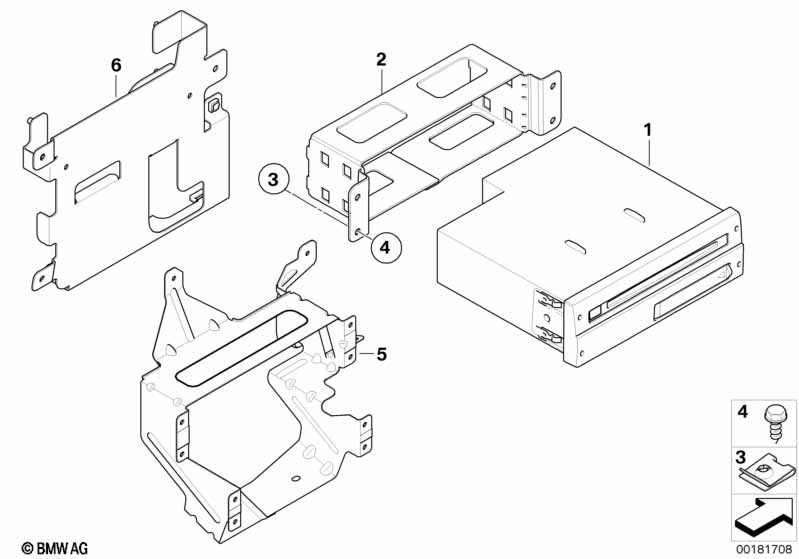 6
2
1
3
4
5
4
3
© BMW AG
00181708