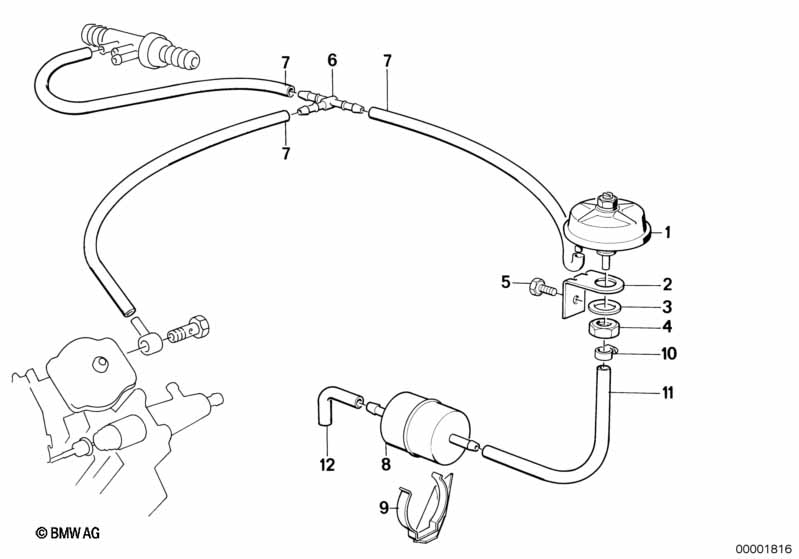 7
6
7
7
1
5
2
3
4
10
11
12
8
9
© BMW AG
00001816