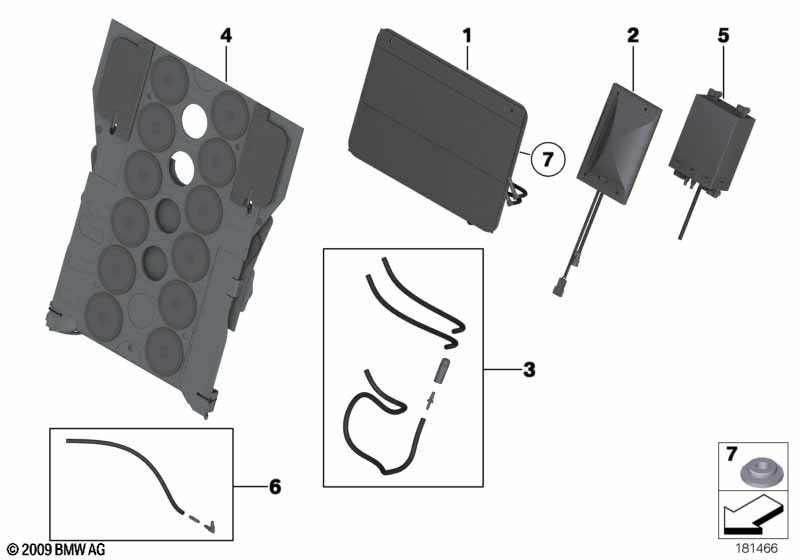 4
1
2
5
7
3
6
7
© 2009 BMW AG
181466