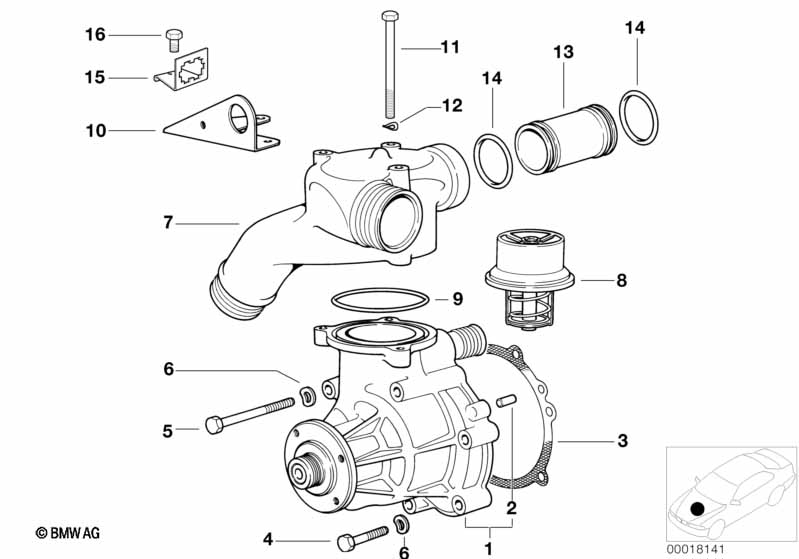 16
15
10
11
12
14
13
14
7
8
9
6
5
3
2
4
6
1
© BMW AG
00018141