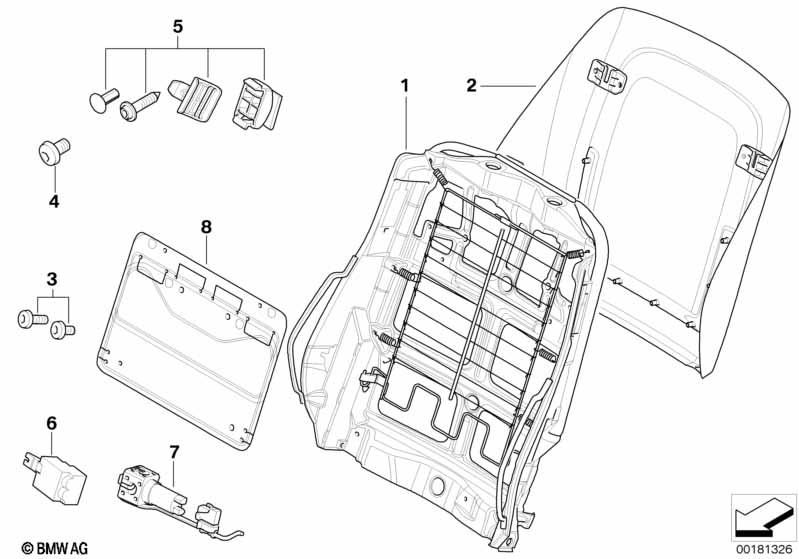 5

1

2

4

8

3

6

7

© BMW AG

00181326