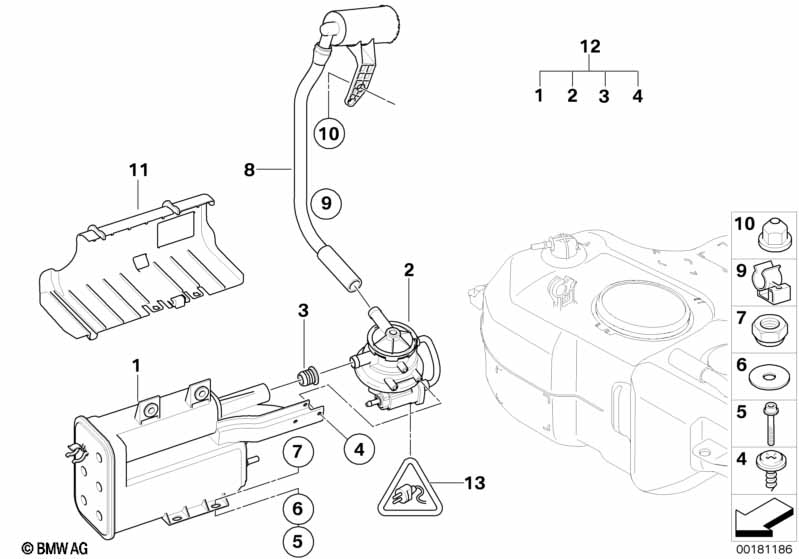 12
1 2 3 4
10
11
8
9
2
3
1
4
7
6
5
13
10
9
7
6
5
4
© BMW AG
00181186