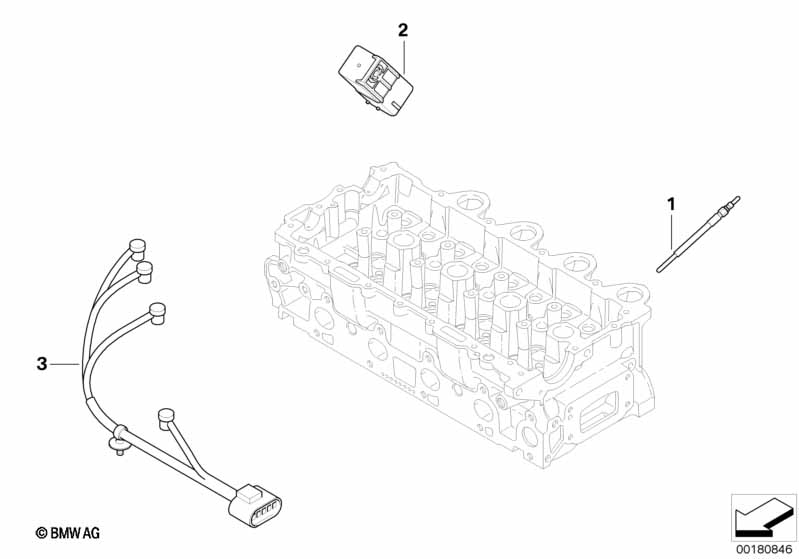 2

1

3

© BMW AG

00180846