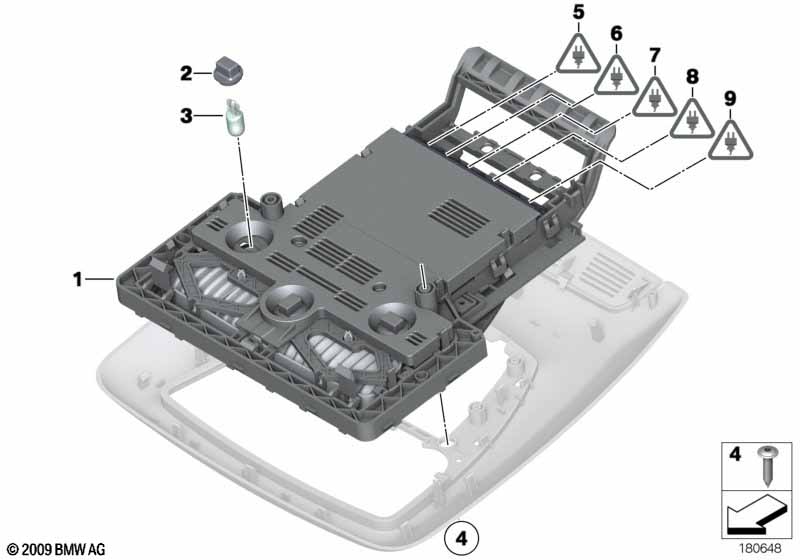 5
6
7
8
9
2
3
1
4
4
© 2009 BMW AG
180648