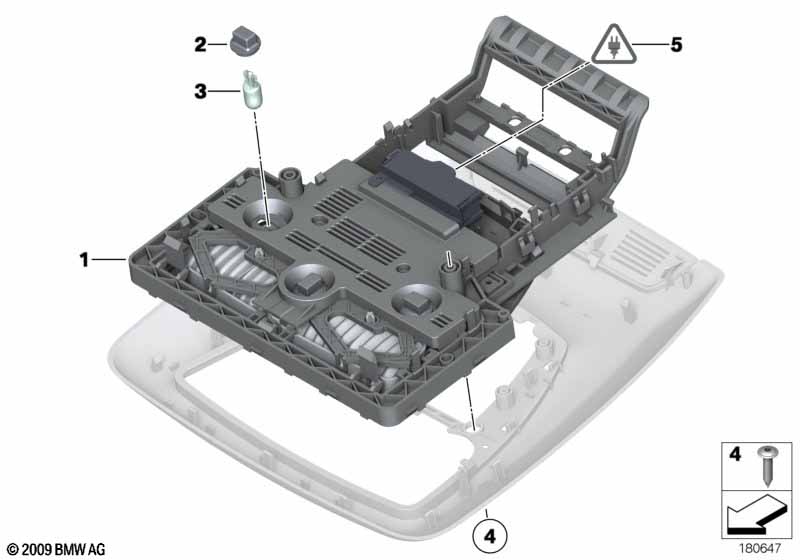 2
3
5
1
4
4
© 2009 BMW AG
180647