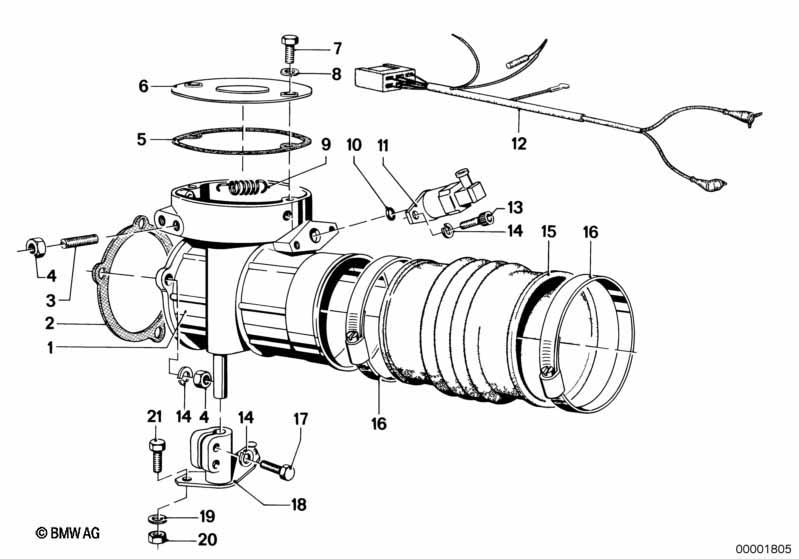 7
8
6
5
9
10
11
12
13
14
15
16
4
3
2
1
14
4
16
21
14
17
18
19
20
© BMW AG
00001805