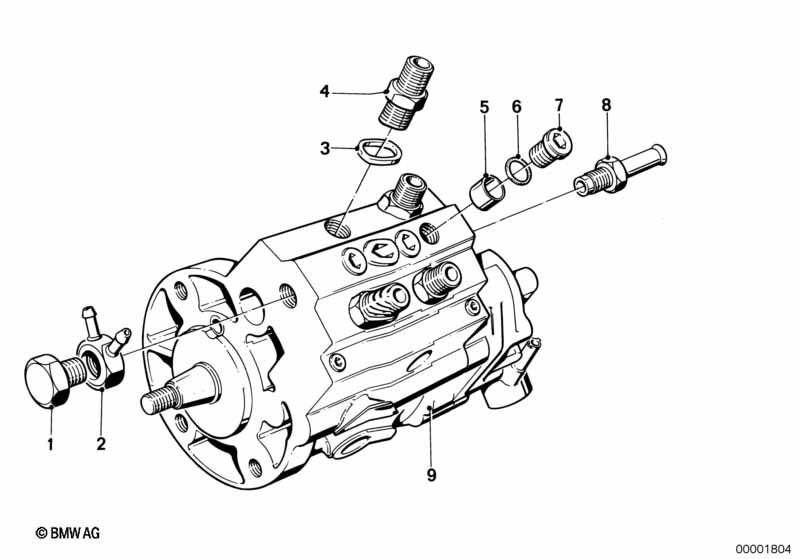 4
3
5
6
7
8
1
2
9
© BMW AG
00001804