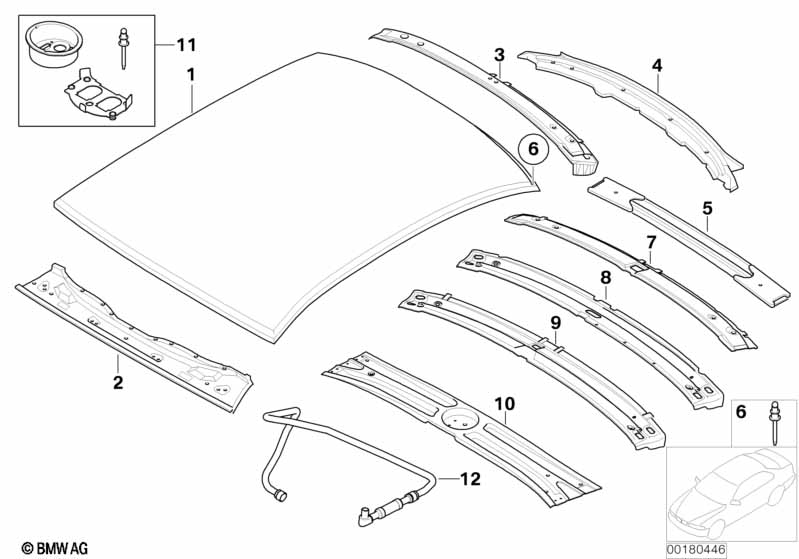 11
1
3
4
6
5
7
8
9
2
10
6
12
© BMW AG
00180446