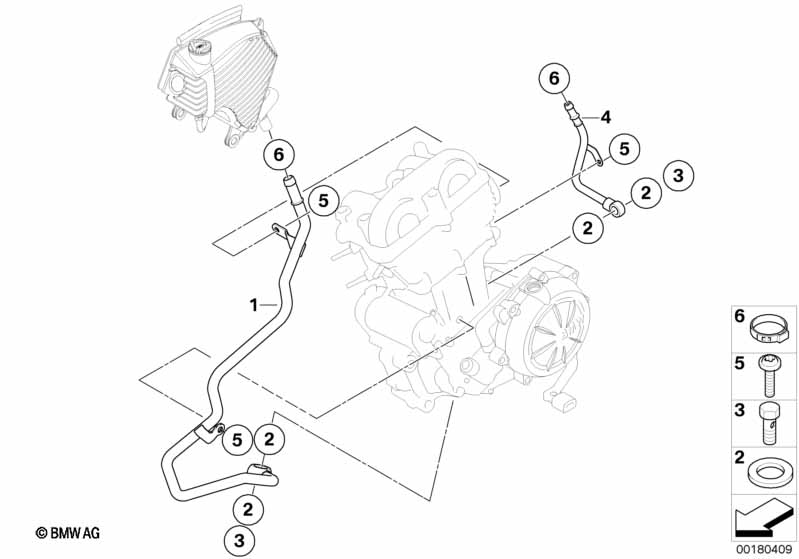 6
4
5
3
2
2
6
5
1
5
2
2
3
6
5
3
2
© BMW AG
00180409