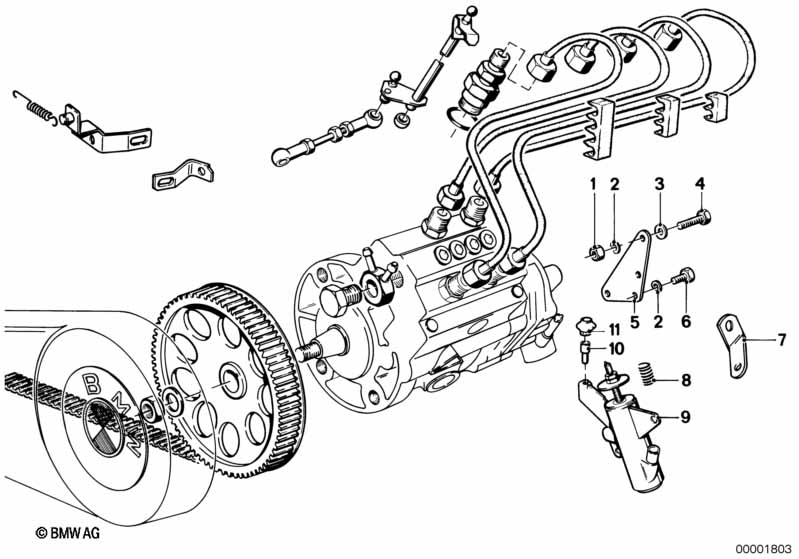 1
2
3
4
5
2
6
7
11
10
8
9
B
M
W
© BMW AG
00001803