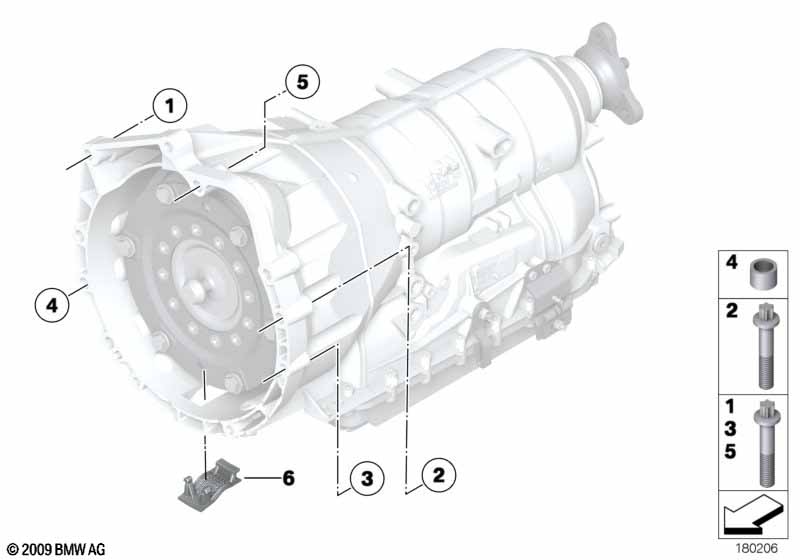 1
5
4
6
3
2
4
2
1
3
5
© 2009 BMW AG
180206