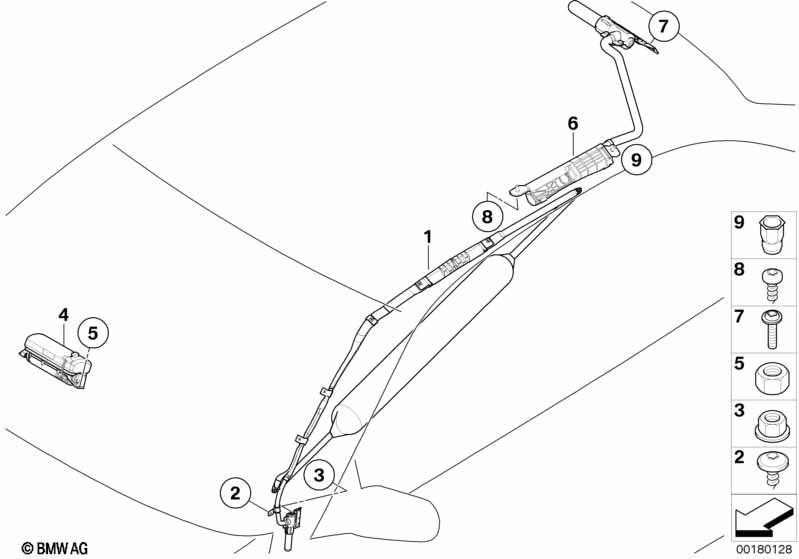 7
6
9
8
1
4
5
3
2
9
8
7
5
3
2
© BMW AG
00180128