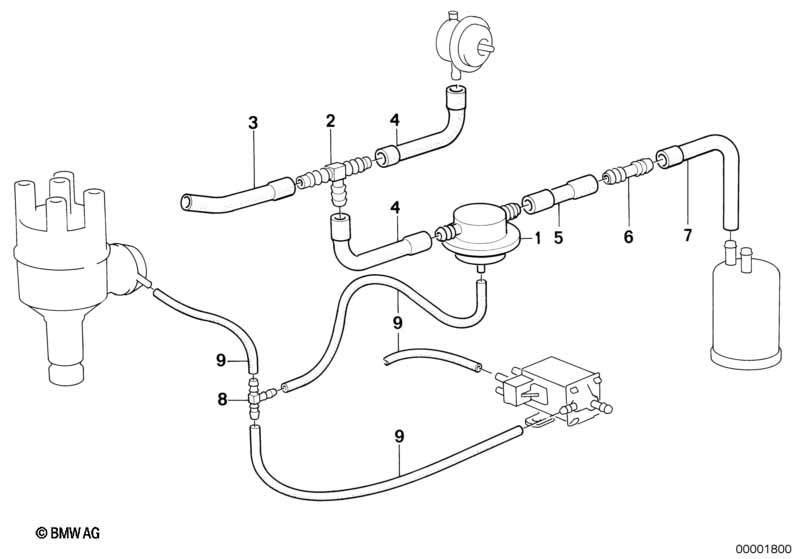 3
2
4
4
1
5
6
7
9
9
9
8
9
© BMW AG
00001800