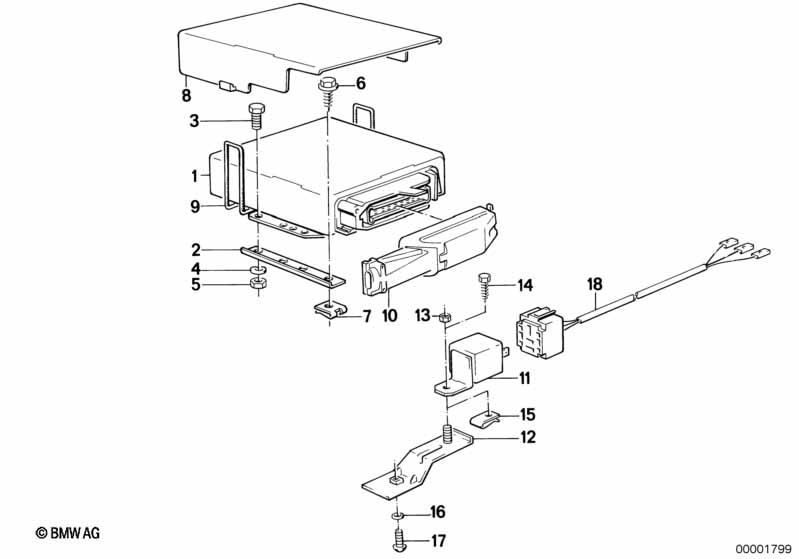 8
6
3
1
9
2
4
5
7
10
13
14
18
11
15
12
16
17
© BMW AG
00001799