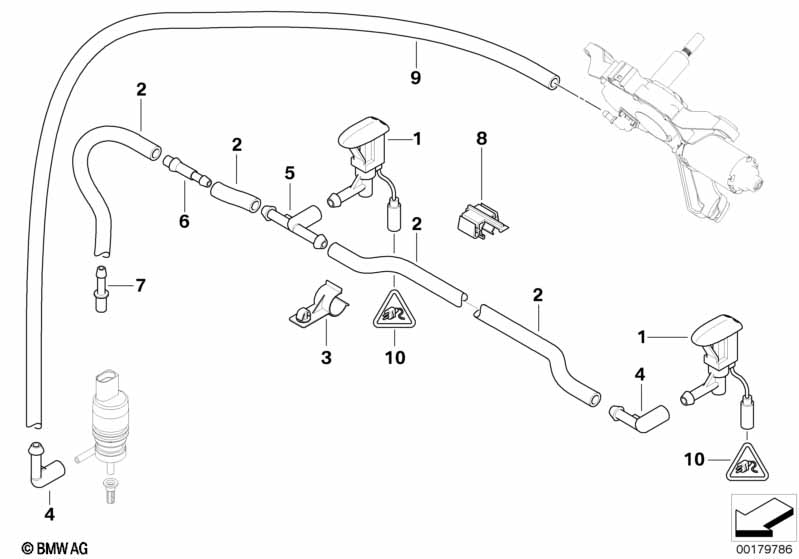 9
2
2
1
8
5
6
2
7
2
3
10
1
4
10
4
© BMW AG
00179786