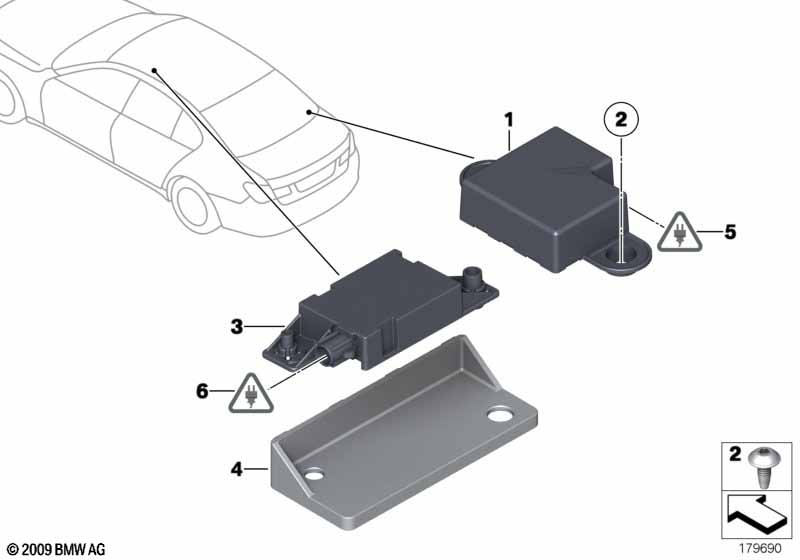 1
2
5
3
6
4
2
© 2009 BMW AG
179690