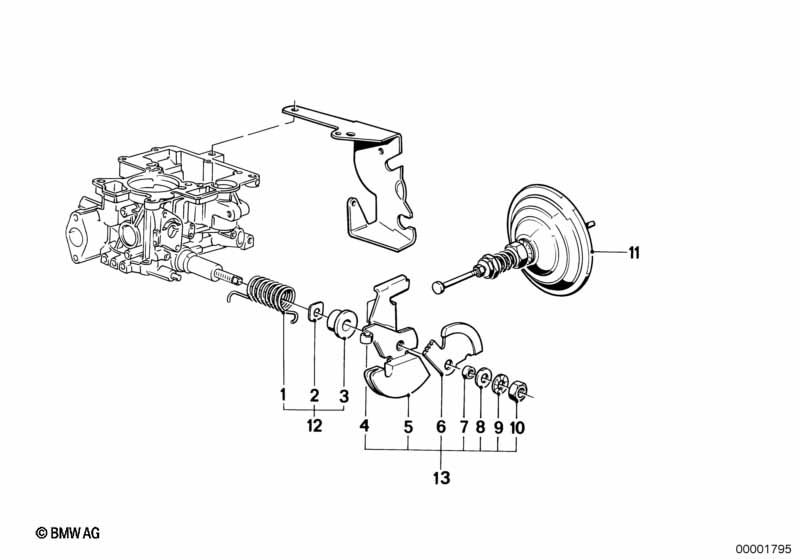 11

1
2
3
12

4
5
6
7
8
9
10
13

© BMW AG

00001795