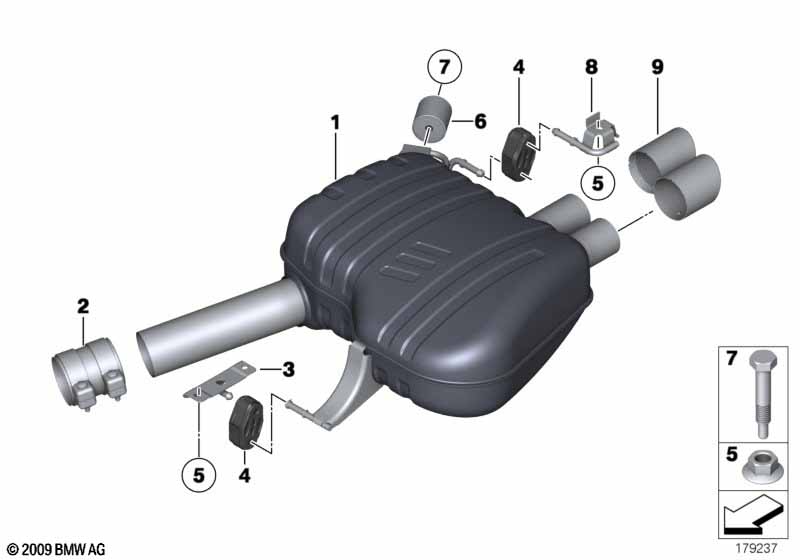 7
4
8
9
1
6
5
2
3
5
4
7
5
© 2009 BMW AG
179237