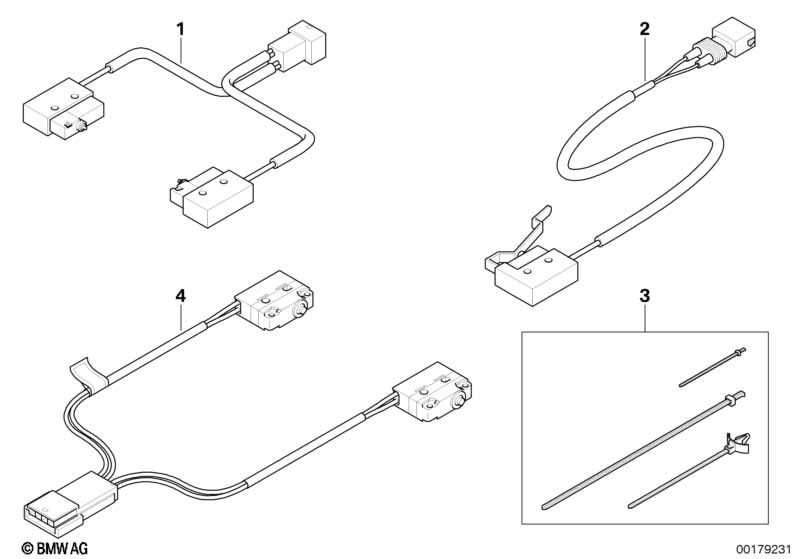 1

2

4

3

© BMW AG

00179231