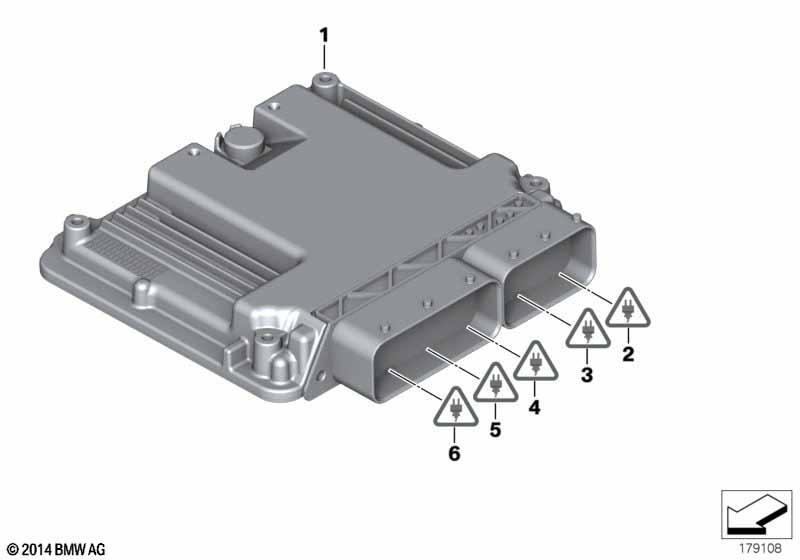 1

2

3

4

5

6

© 2014 BMW AG

179108