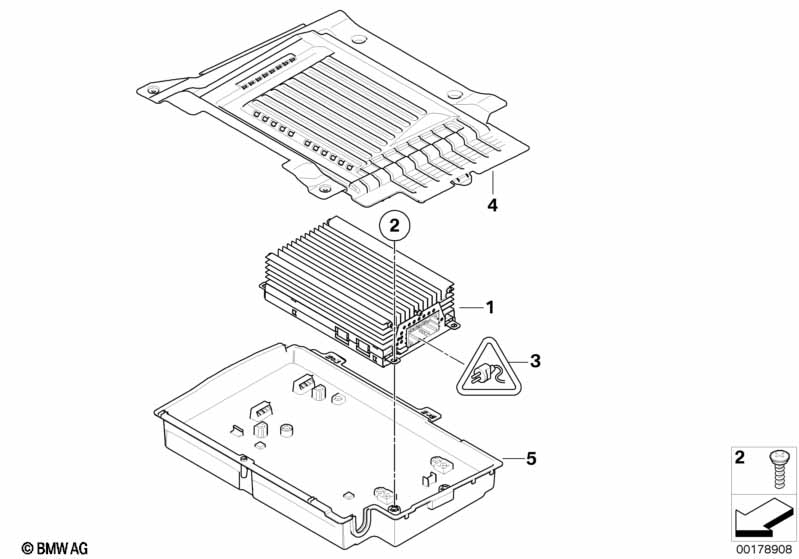 4

2

1

3

5

2

© BMW AG

00178908