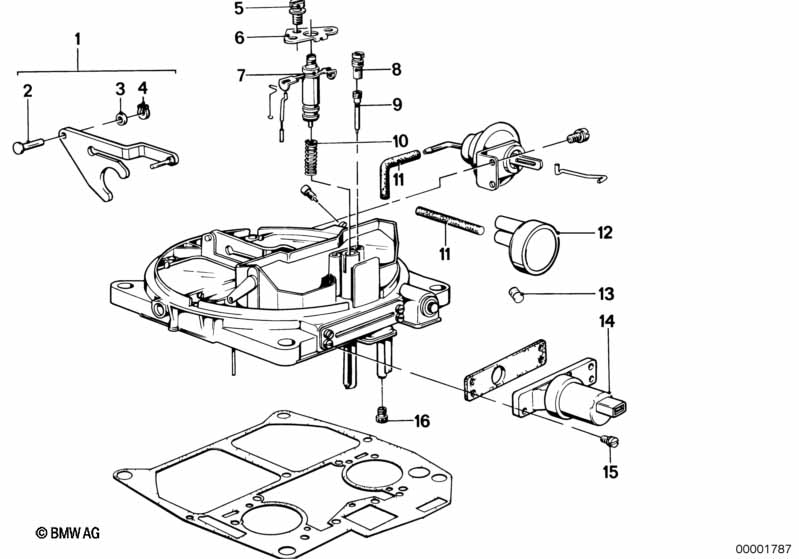 1
2
3
4
5
6
7
8
9
10
11
11
12
13
14
15
16
© BMW AG
00001787