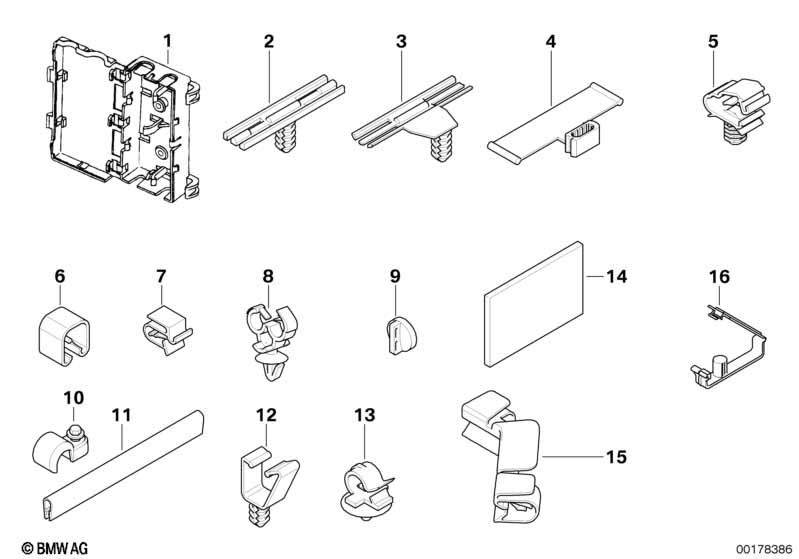 1
2
3
4
5
6
7
8
9
14
16
10
11
12
13
15
© BMW AG
00178386