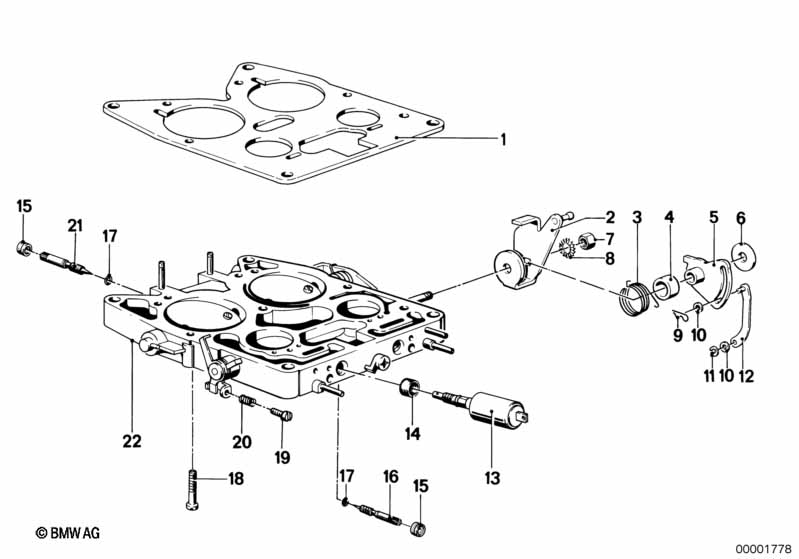 1
15
21
17
2
3
4
5
6
7
8
9
10
11
10
12
22
20
19
14
13
18
17
16
15
© BMW AG
00001778