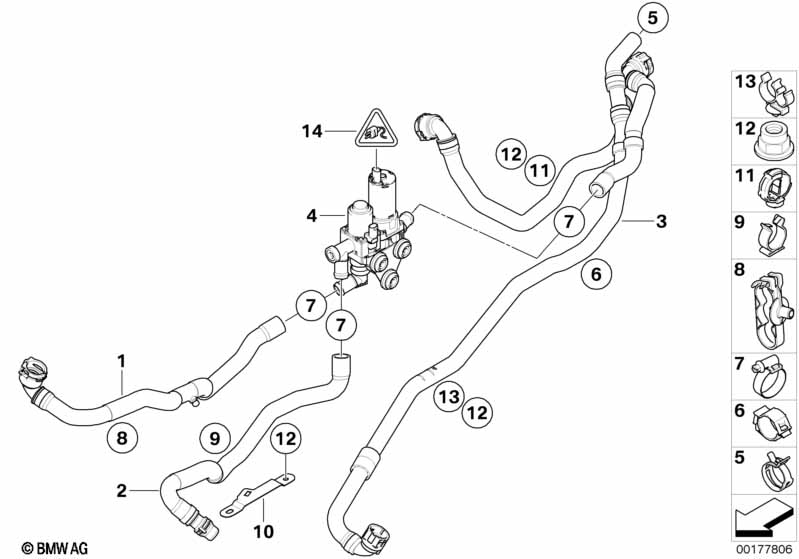 5
14
12
11
4
7
3
6
7
7
1
13
12
8
9
12
2
10
13
12
11
9
8
7
6
5
© BMW AG
00177806