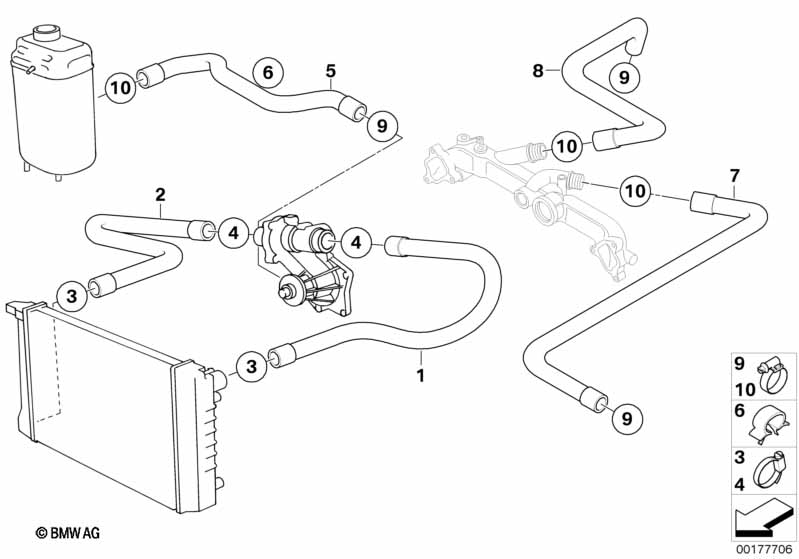 10
6
5
9
8
9
10
10
7
2
4
4
3
3
1
9
9
10
6
3
4
© BMW AG
00177706