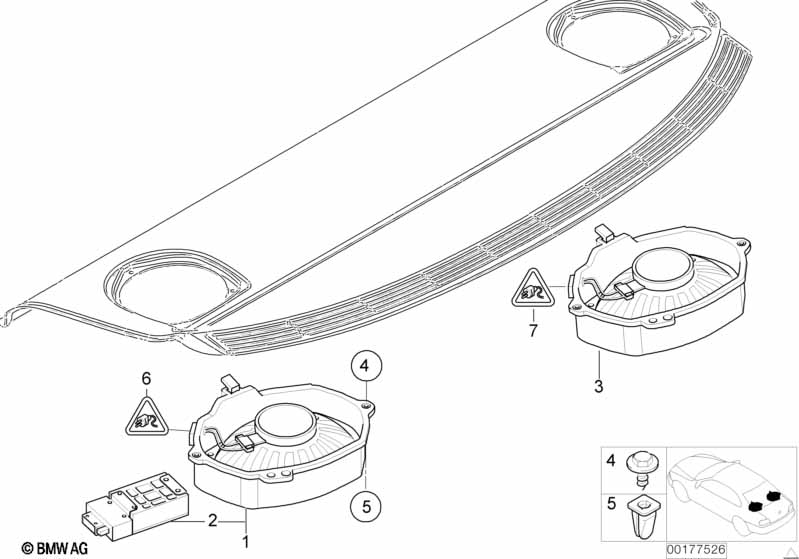 7
3
6
4
5
2
1
4
5
© BMW AG
00177526